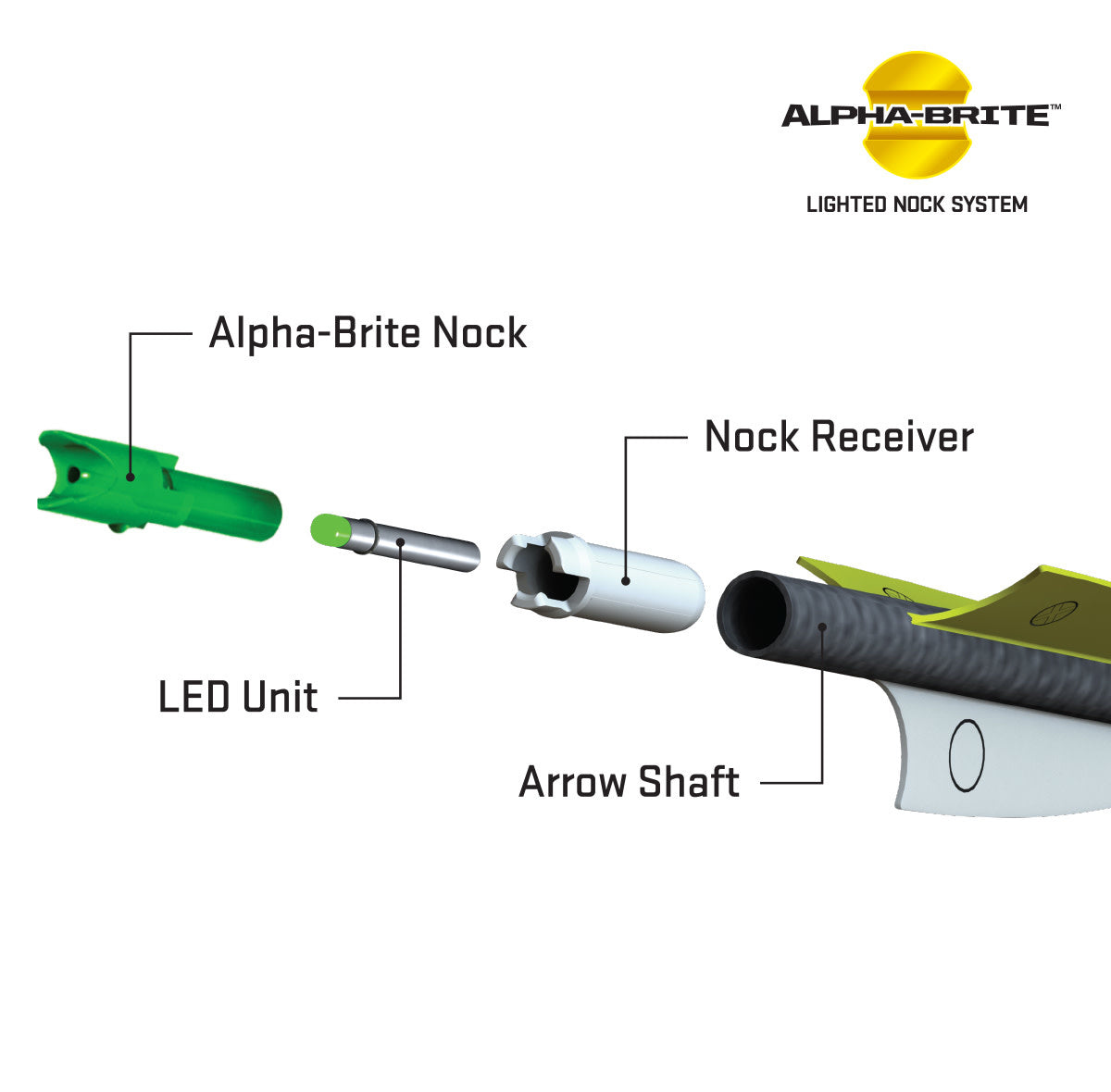 ALPHA-BRITE™
LIGHTED NOCK SYSTEM

Alpha-Brite Nock

Nock Receiver

LED Unit

Arrow Shaft